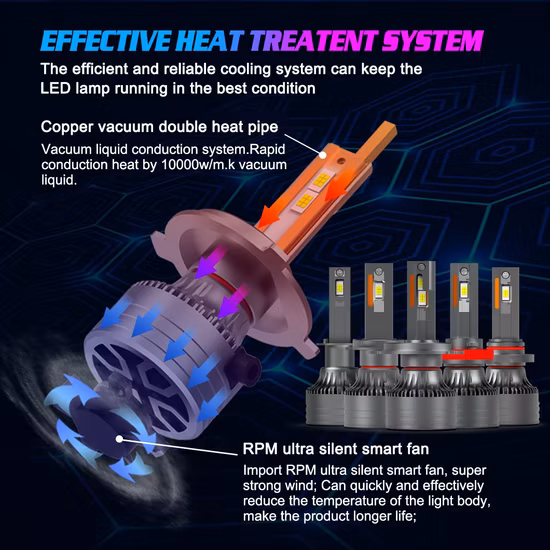 EFFECTIVE HEAT TREATENT SYSTEM

The efficient and reliable cooling system can keep the LED lamp running in the best condition

Copper vacuum double heat pipe

Vacuum liquid conduction system.Rapid conduction heat by 10000w/m.k vacuum liquid.

RPM ultra silent smart fan

Import RPM ultra silent smart fan, super strong wind; Can quickly and effectively reduce the temperature of the light body, make the product longer life;